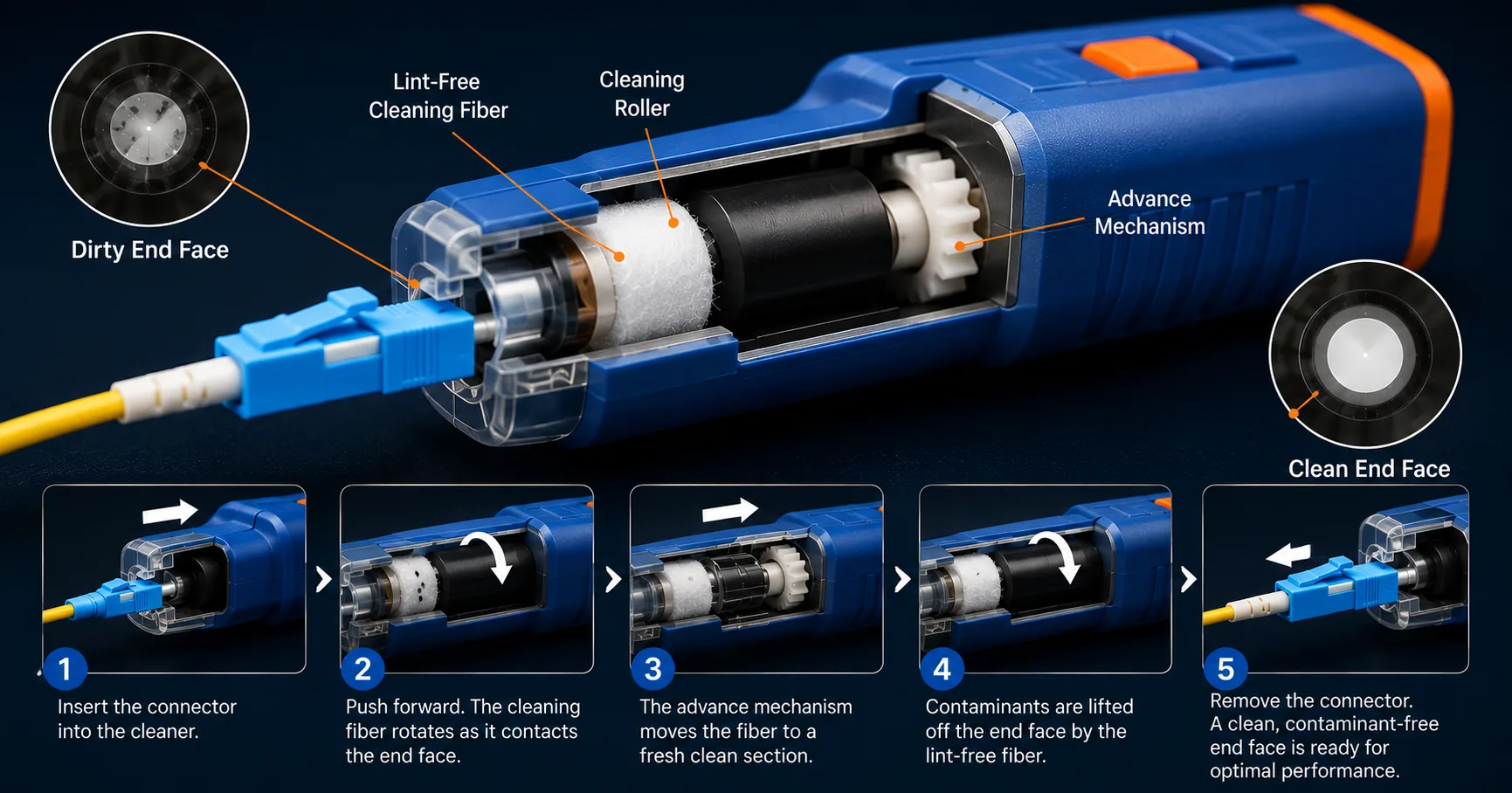 Dirty End Face

Lint-Free Cleaning Fiber

Cleaning Roller

Advance Mechanism

Clean End Face

1
Insert the connector into the cleaner.

2
Push forward. The cleaning fiber rotates as it contacts the end face.

3
The advance mechanism moves the fiber to a fresh clean section.

4
Contaminants are lifted off the end face by the lint-free fiber.

5
Remove the connector. A clean, contaminant-free end face is ready for optimal performance.